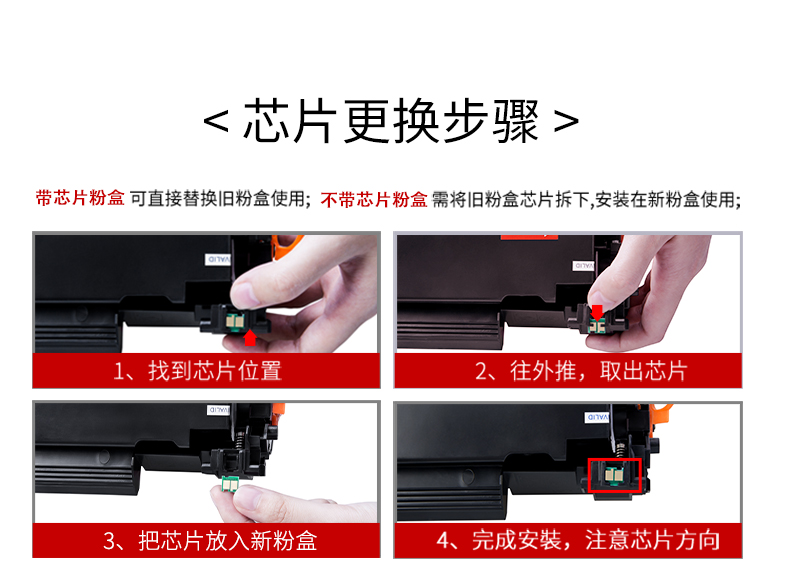 < 芯片更换步骤 >

带芯片粉盒 可直接替换旧粉盒使用; 不带芯片粉盒 需将旧粉盒芯片拆下,安装在新粉盒使用;

VALID

1、找到芯片位置

VALID

2、往外推，取出芯片

VALID

3、把芯片放入新粉盒

VALID

4、完成安装，注意芯片方向